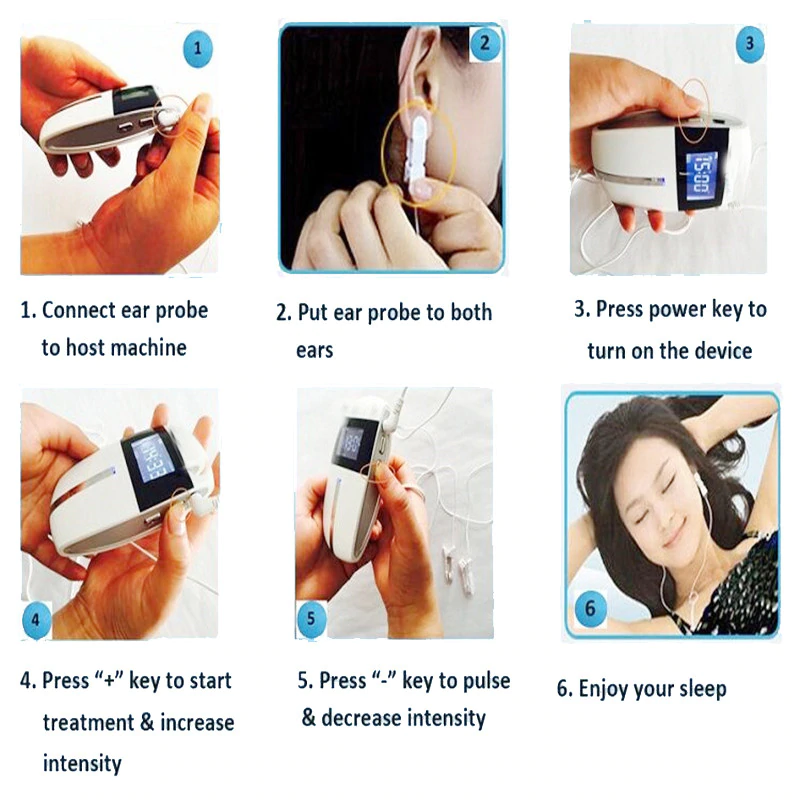 1

2

3

15:00

1. Connect ear probe to host machine

2. Put ear probe to both ears

3. Press power key to turn on the device

14:33

4

5

6

4. Press “+” key to start treatment & increase intensity

5. Press “-” key to pulse & decrease intensity

6. Enjoy your sleep